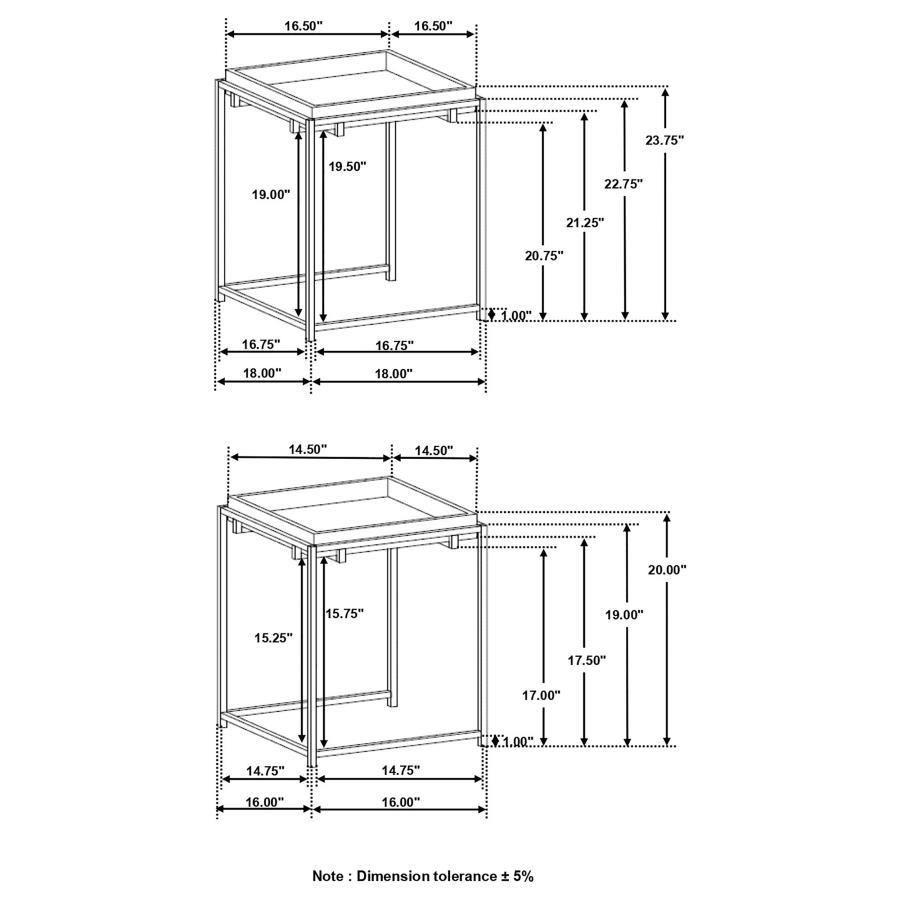 16.50"
16.50"
23.75"
22.75"
19.50"
19.00"
21.25"
20.75"
1.00"
16.75"
16.75"
18.00"
18.00"

14.50"
14.50"
20.00"
19.00"
15.75"
15.25"
17.50"
17.00"
1.00"
14.75"
14.75"
16.00"
16.00"

Note : Dimension tolerance ± 5%