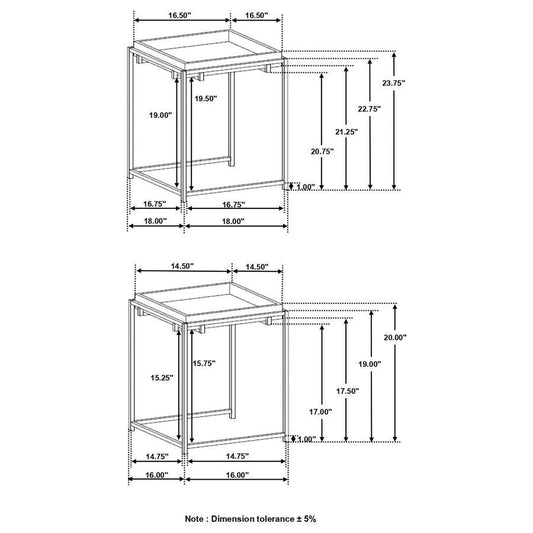 16.50"
16.50"
19.00"
19.50"
20.75"
21.25"
22.75"
23.75"
1.00"
16.75"
16.75"
18.00"
18.00"

14.50"
14.50"
15.25"
15.75"
17.00"
17.50"
19.00"
20.00"
1.00"
14.75"
14.75"
16.00"
16.00"

Note : Dimension tolerance ± 5%