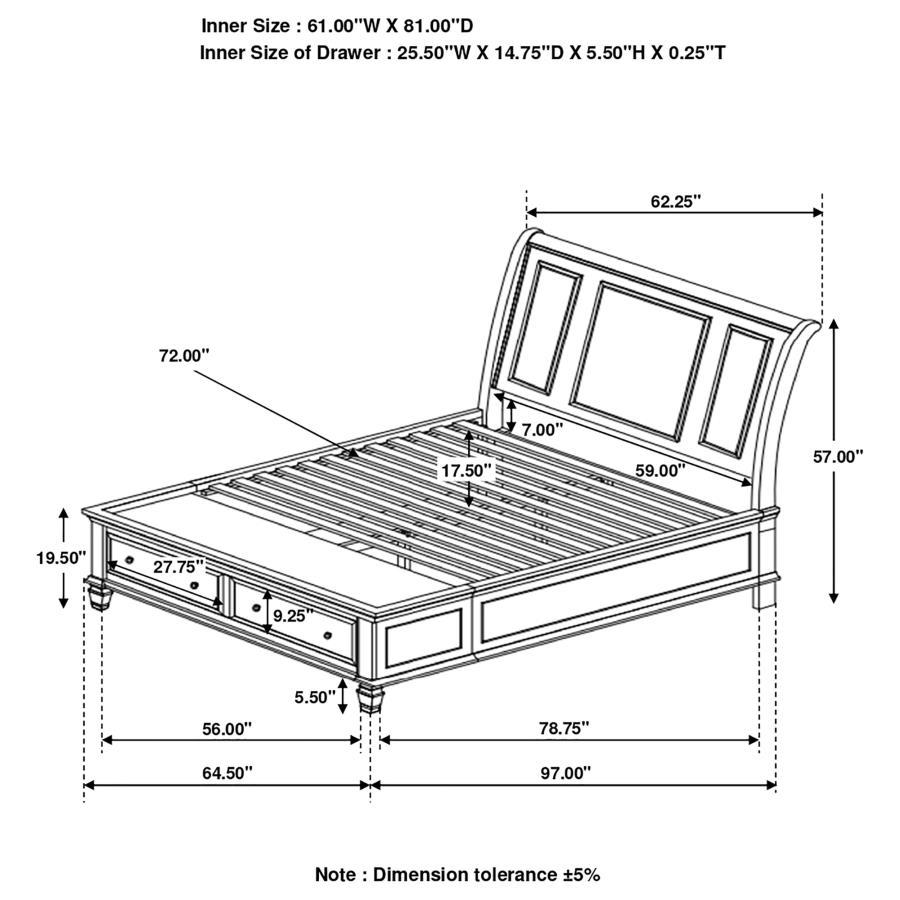 Inner Size : 61.00"W X 81.00"D
Inner Size of Drawer : 25.50"W X 14.75"D X 5.50"H X 0.25"T

62.25"

72.00"

7.00"

17.50"

59.00"

57.00"

19.50"

27.75"

9.25"

5.50"

56.00"

78.75"

64.50"

97.00"

Note : Dimension tolerance ±5%