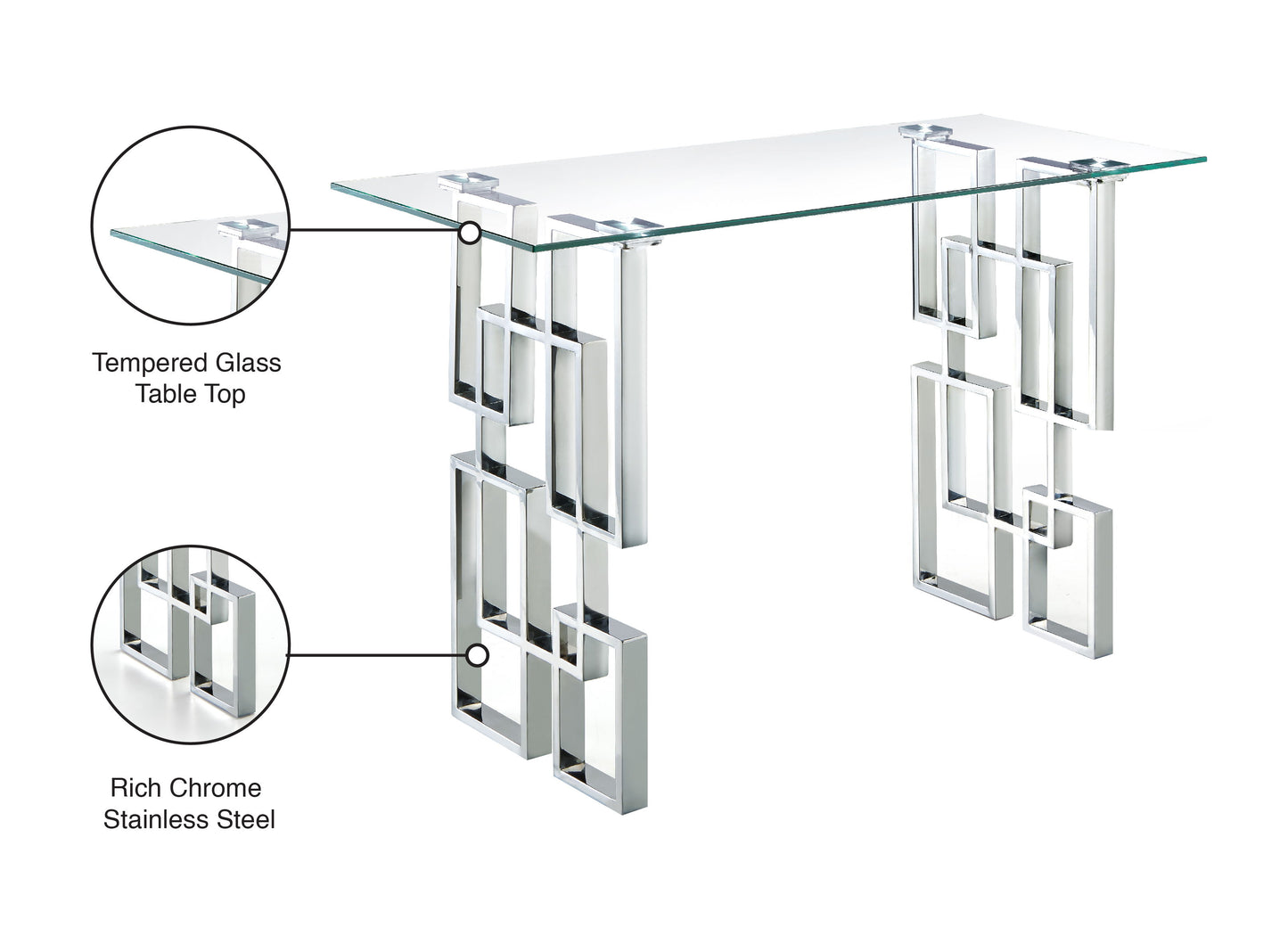 Tempered Glass Table Top

Rich Chrome Stainless Steel