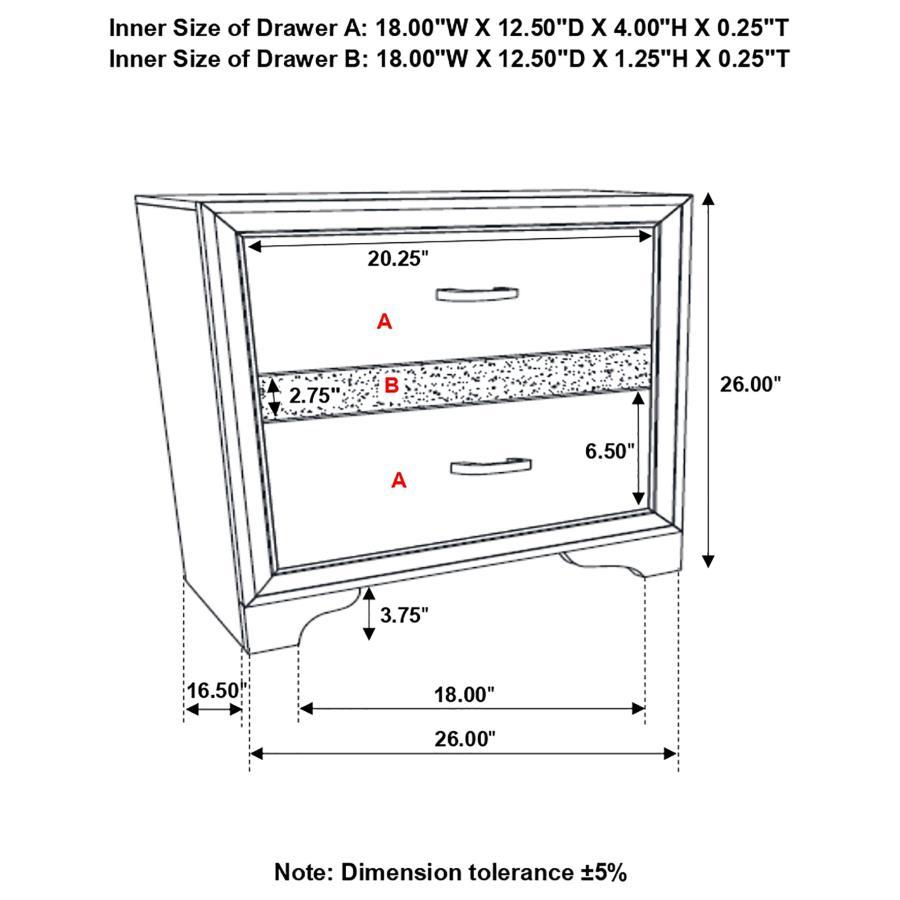 Inner Size of Drawer A: 18.00"W X 12.50"D X 4.00"H X 0.25"T
Inner Size of Drawer B: 18.00"W X 12.50"D X 1.25"H X 0.25"T

20.25"

A

2.75"

B

26.00"

6.50"

A

3.75"

16.50"

18.00"

26.00"

Note: Dimension tolerance ±5%