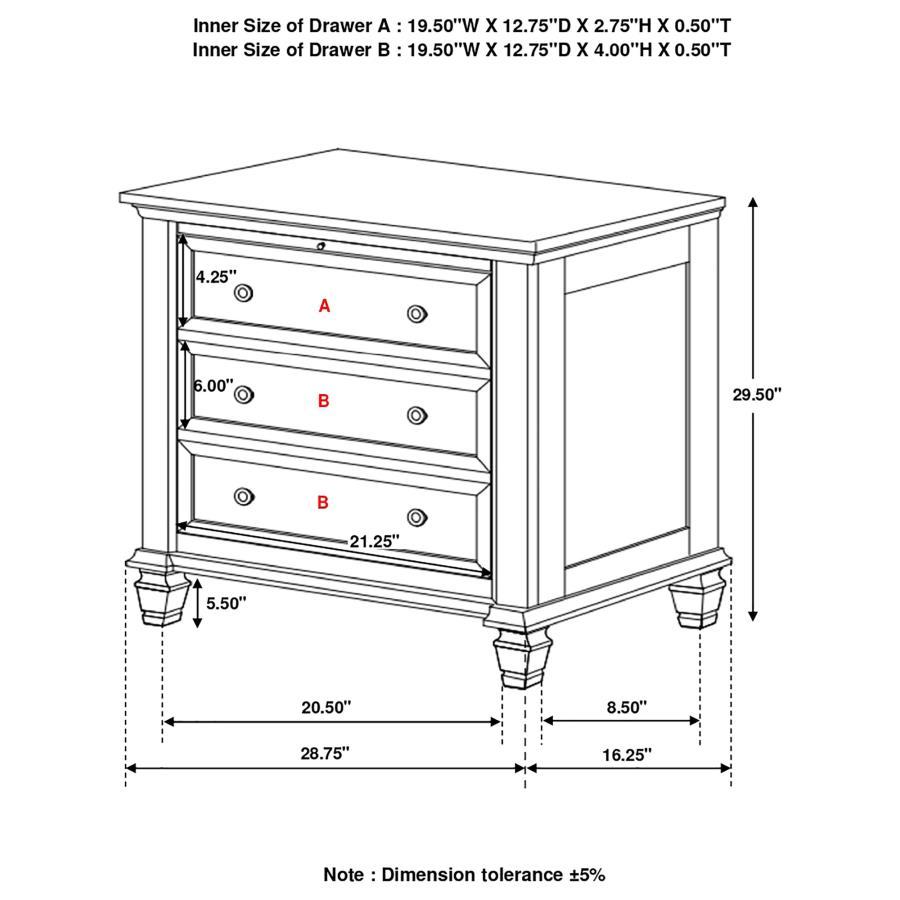 Inner Size of Drawer A : 19.50''W X 12.75''D X 2.75''H X 0.50''T
Inner Size of Drawer B : 19.50''W X 12.75''D X 4.00''H X 0.50''T

4.25''
A
6.00''
B
B
21.25''
29.50''
5.50''
20.50''
8.50''
28.75''
16.25''

Note : Dimension tolerance ±5%